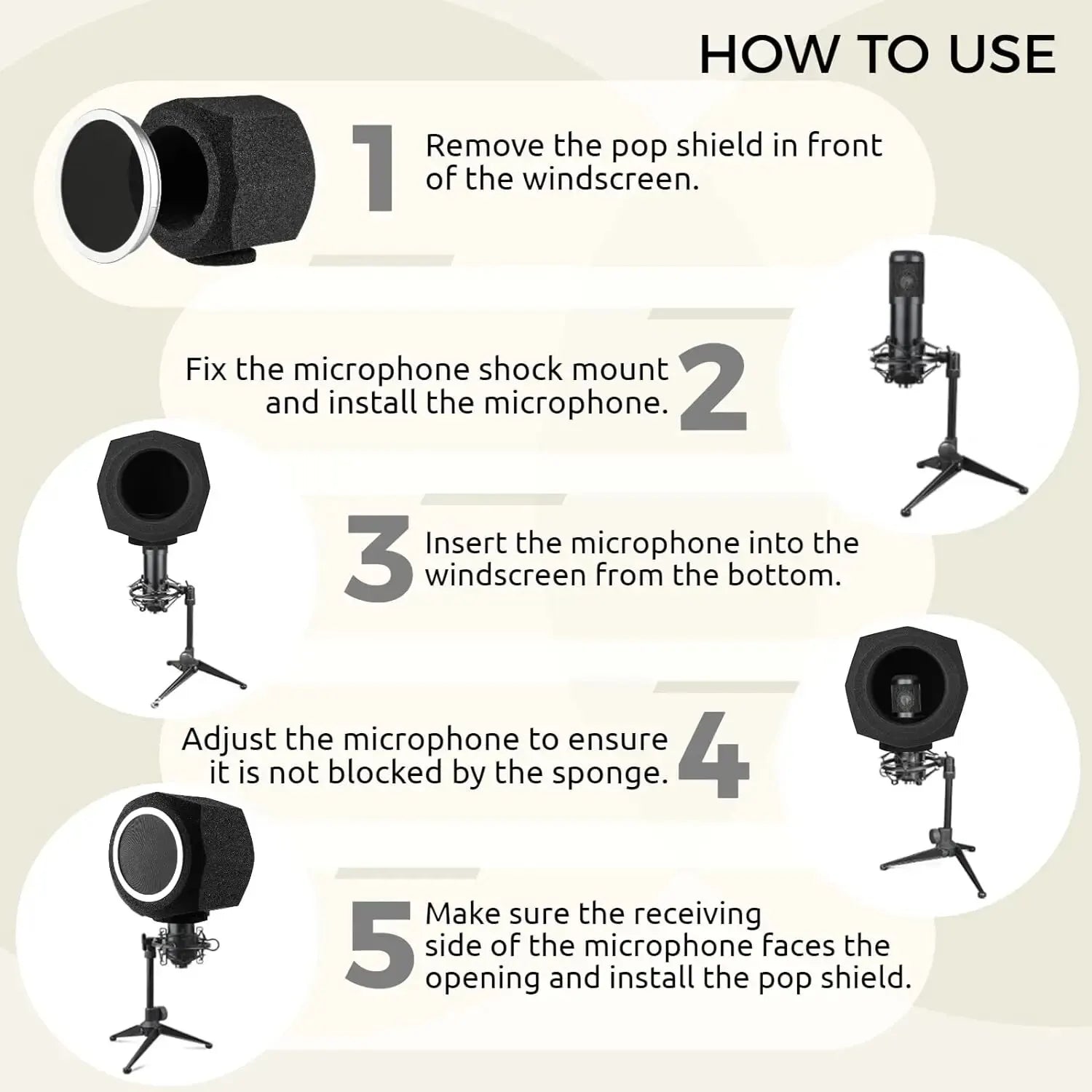 HOW TO USE

1 Remove the pop shield in front of the windscreen.

Fix the microphone shock mount and install the microphone. 2

3 Insert the microphone into the windscreen from the bottom.

Adjust the microphone to ensure it is not blocked by the sponge. 4

5 Make sure the receiving side of the microphone faces the opening and install the pop shield.