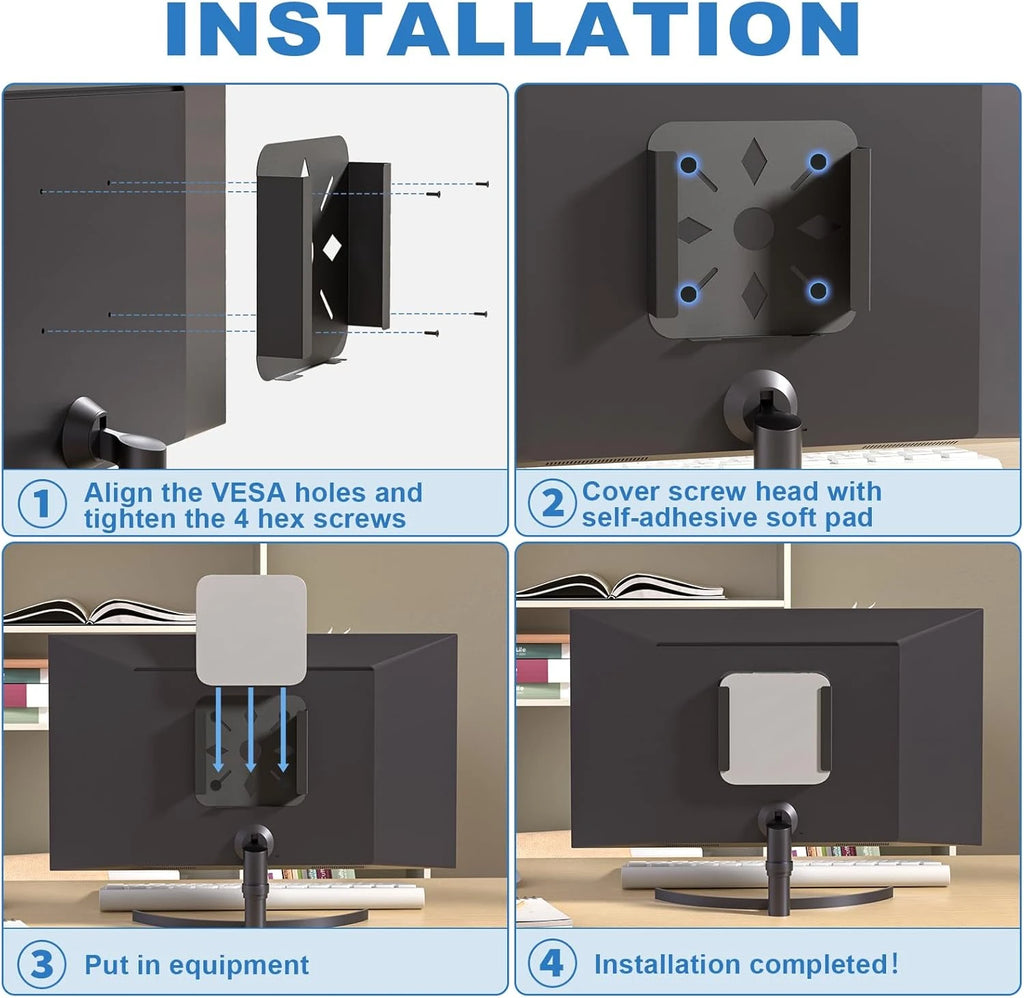 INSTALLATION

1 Align the VESA holes and tighten the 4 hex screws

2 Cover screw head with self-adhesive soft pad

3 Put in equipment

4 Installation completed!